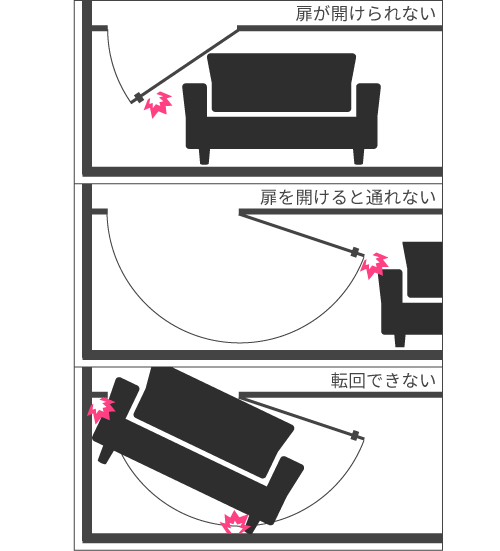 扉が開けられない

扉を開けると通れない

転回できない